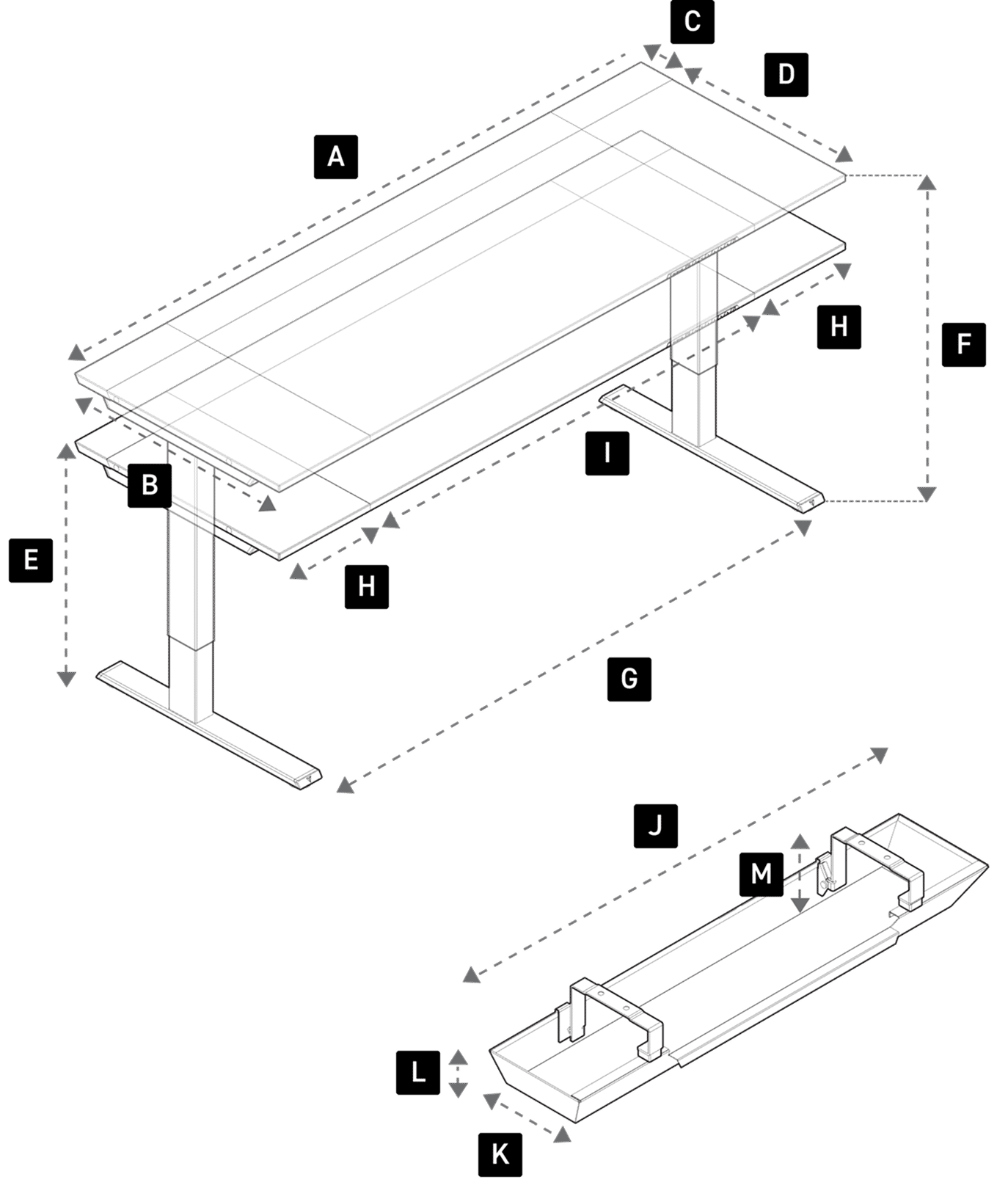 C
D
A
H
F
B
I
E
H
G
J
M
L
K